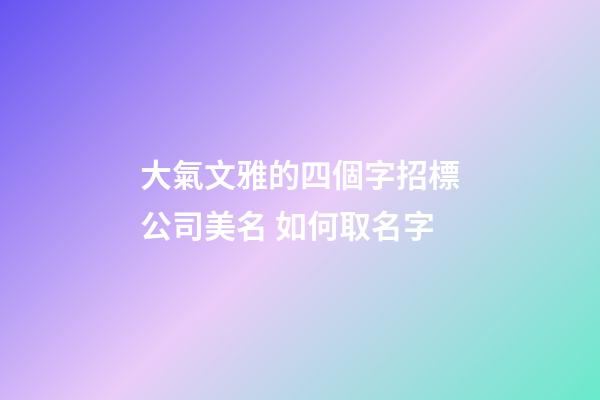 大氣文雅的四個字招標公司美名 如何取名字